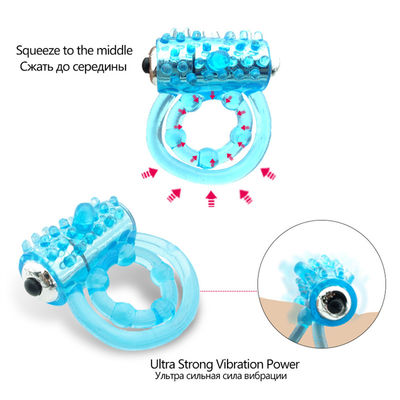 Squeeze to the middle
Сжать до середины

Ultra Strong Vibration Power
Ультра сильная сила вибрации